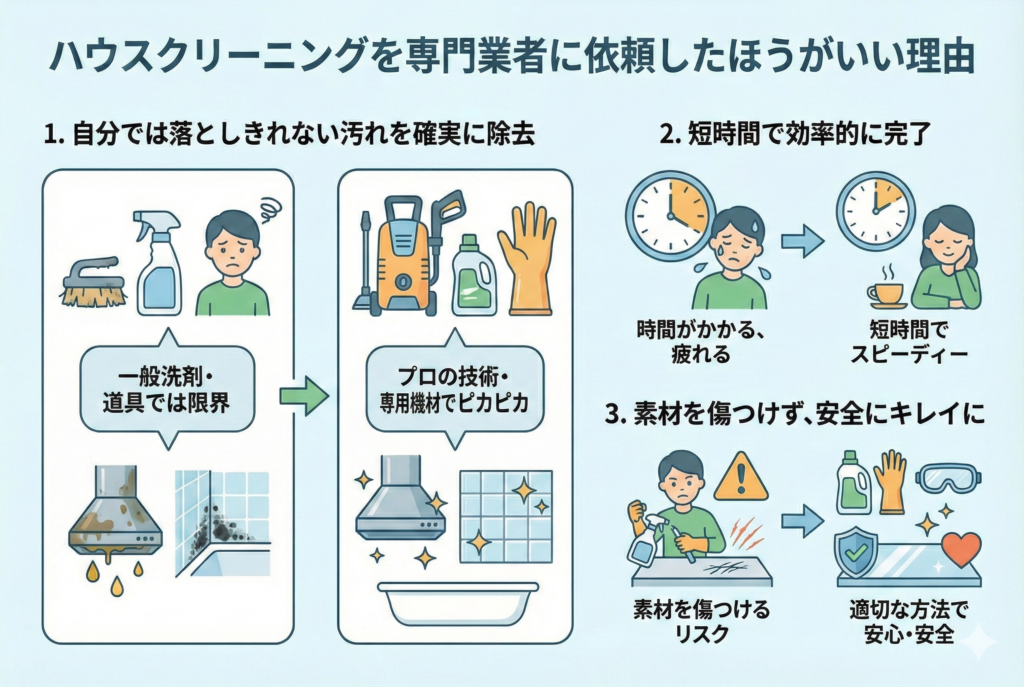 ハウスクリーニングを専門業者に依頼したほうがいい理由

1. 自分では落としきれない汚れを確実に除去

一般洗剤・道具では限界

プロの技術・専用機材でピカピカ

2. 短時間で効率的に完了

時間がかかる、疲れる

短時間でスピーディー

3. 素材を傷つけず、安全にキレイに

素材を傷つけるリスク

適切な方法で安心・安全